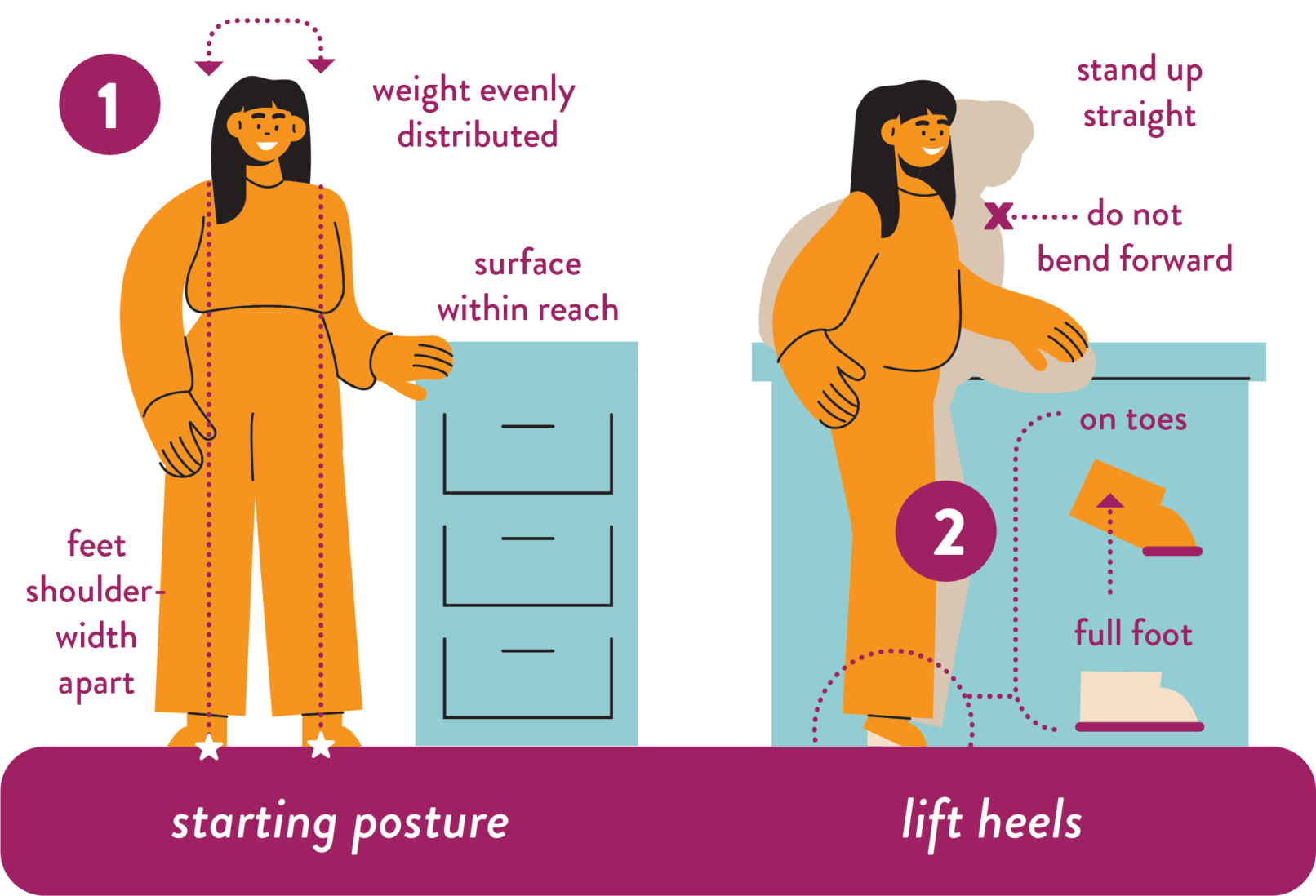 1

weight evenly distributed

surface within reach

feet shoulder-width apart

starting posture

stand up straight

x do not bend forward

on toes

2

full foot

lift heels