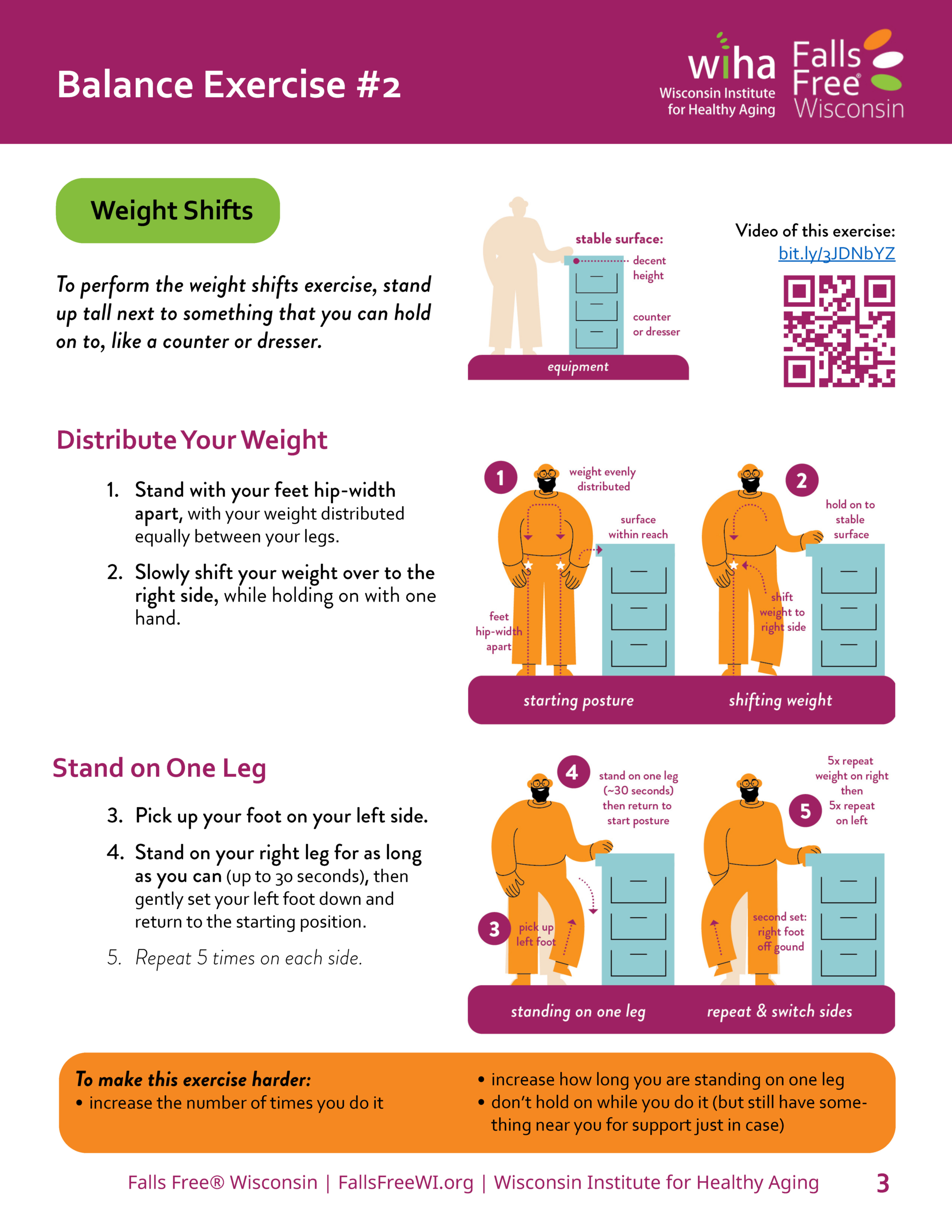 Balance Exercise #2

wiha Wisconsin Institute for Healthy Aging

Falls Free® Wisconsin

Weight Shifts

To perform the weight shifts exercise, stand up tall next to something that you can hold on to, like a counter or dresser.

stable surface:
decent height
counter or dresser
equipment

Video of this exercise:
bit.ly/3JDNbYZ

Distribute Your Weight

1. Stand with your feet hip-width apart, with your weight distributed equally between your legs.

2. Slowly shift your weight over to the right side, while holding on with one hand.

1
weight evenly distributed
surface within reach
feet hip-width apart
starting posture

2
hold on to stable surface
shift weight to right side
shifting weight

Stand on One Leg

3. Pick up your foot on your left side.

4. Stand on your right leg for as long as you can (up to 30 seconds), then gently set your left foot down and return to the starting position.

5. Repeat 5 times on each side.

4
stand on one leg (~30 seconds) then return to start posture
3
pick up left foot
standing on one leg

5x repeat weight on right then 5x repeat on left
5
second set: right foot off gound
repeat & switch sides

To make this exercise harder:
• increase the number of times you do it
• increase how long you are standing on one leg
• don't hold on while you do it (but still have something near you for support just in case)

Falls Free® Wisconsin | FallsFreeWI.org | Wisconsin Institute for Healthy Aging 3