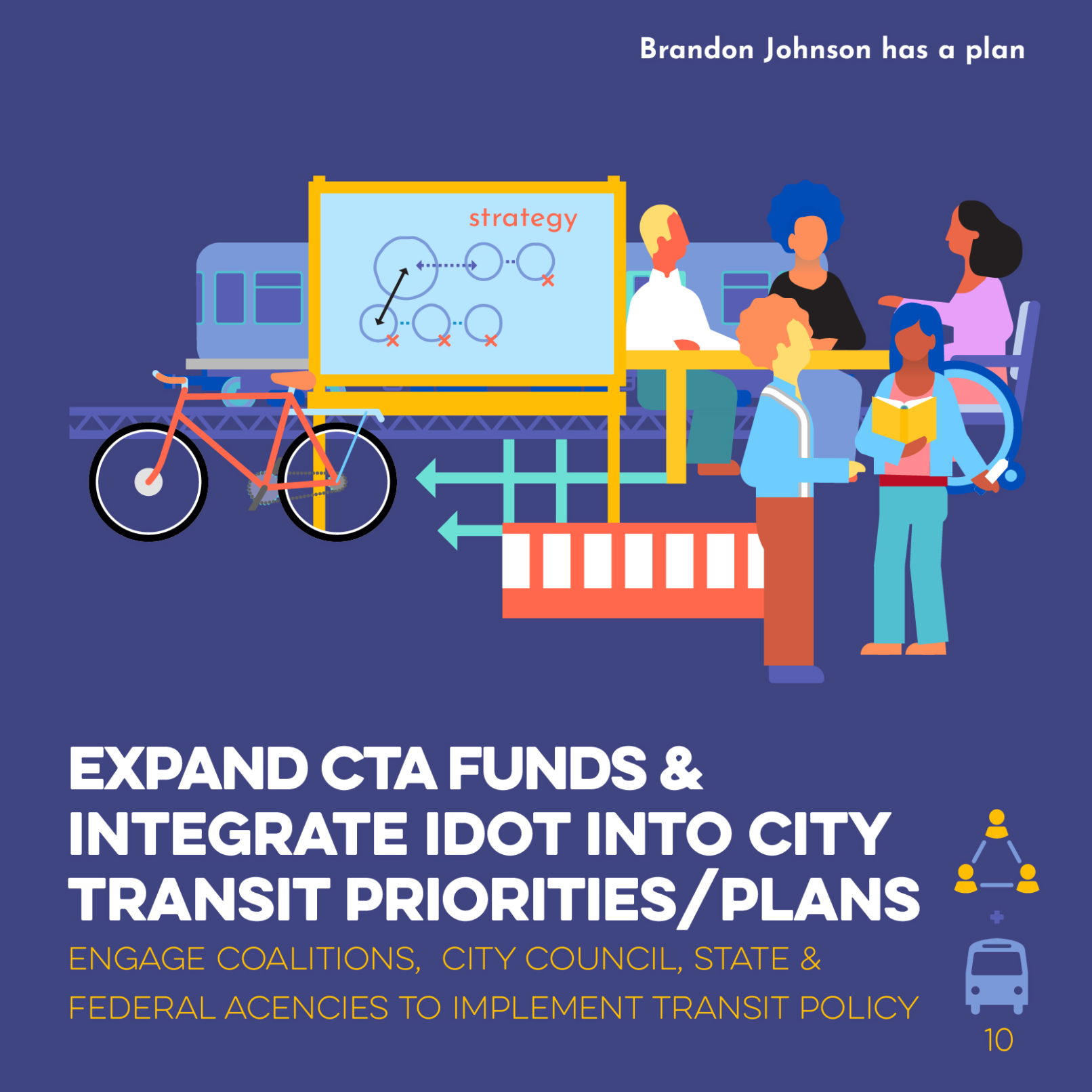 Brandon Johnson has a plan

strategy

EXPAND CTA FUNDS & INTEGRATE IDOT INTO CITY TRANSIT PRIORITIES/PLANS

ENGAGE COALITIONS, CITY COUNCIL, STATE & FEDERAL ACENCIES TO IMPLEMENT TRANSIT POLICY

10