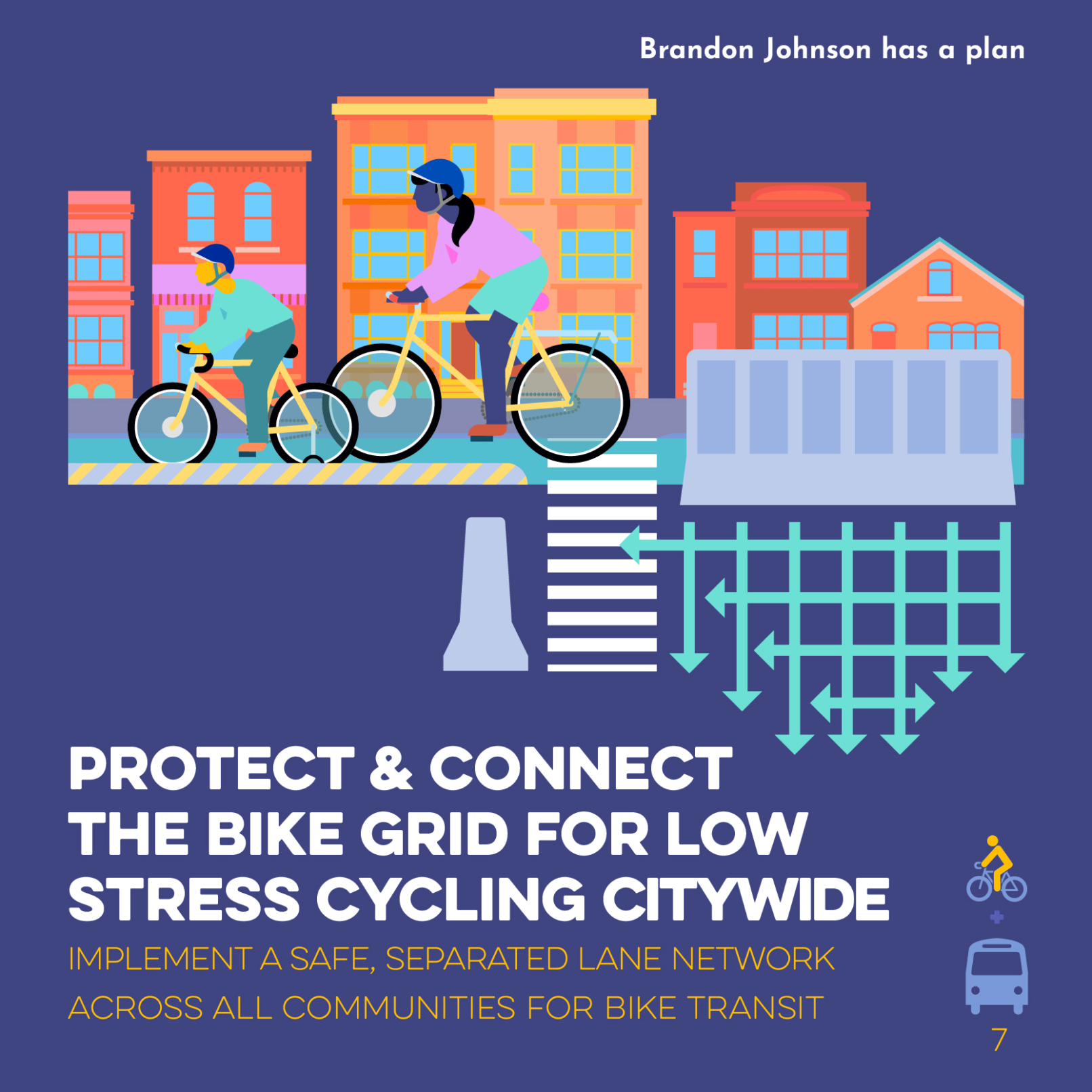 Brandon Johnson has a plan

PROTECT & CONNECT THE BIKE GRID FOR LOW STRESS CYCLING CITYWIDE

IMPLEMENT A SAFE, SEPARATED LANE NETWORK ACROSS ALL COMMUNITIES FOR BIKE TRANSIT

7