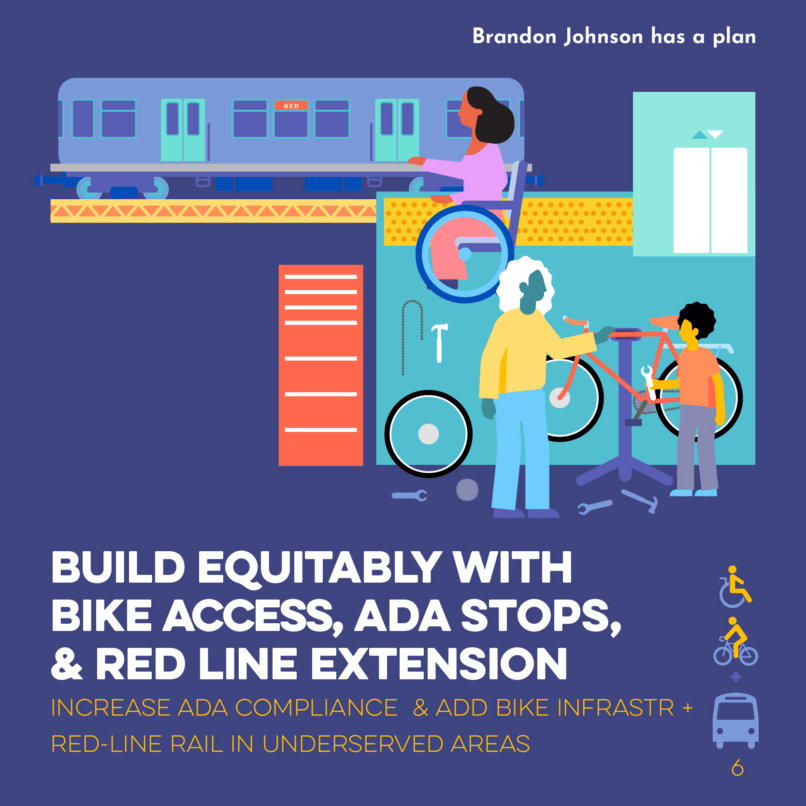 Brandon Johnson has a plan

RED

BUILD EQUITABLY WITH BIKE ACCESS, ADA STOPS, & RED LINE EXTENSION

INCREASE ADA COMPLIANCE & ADD BIKE INFRASTR + RED-LINE RAIL IN UNDERSERVED AREAS

+

6