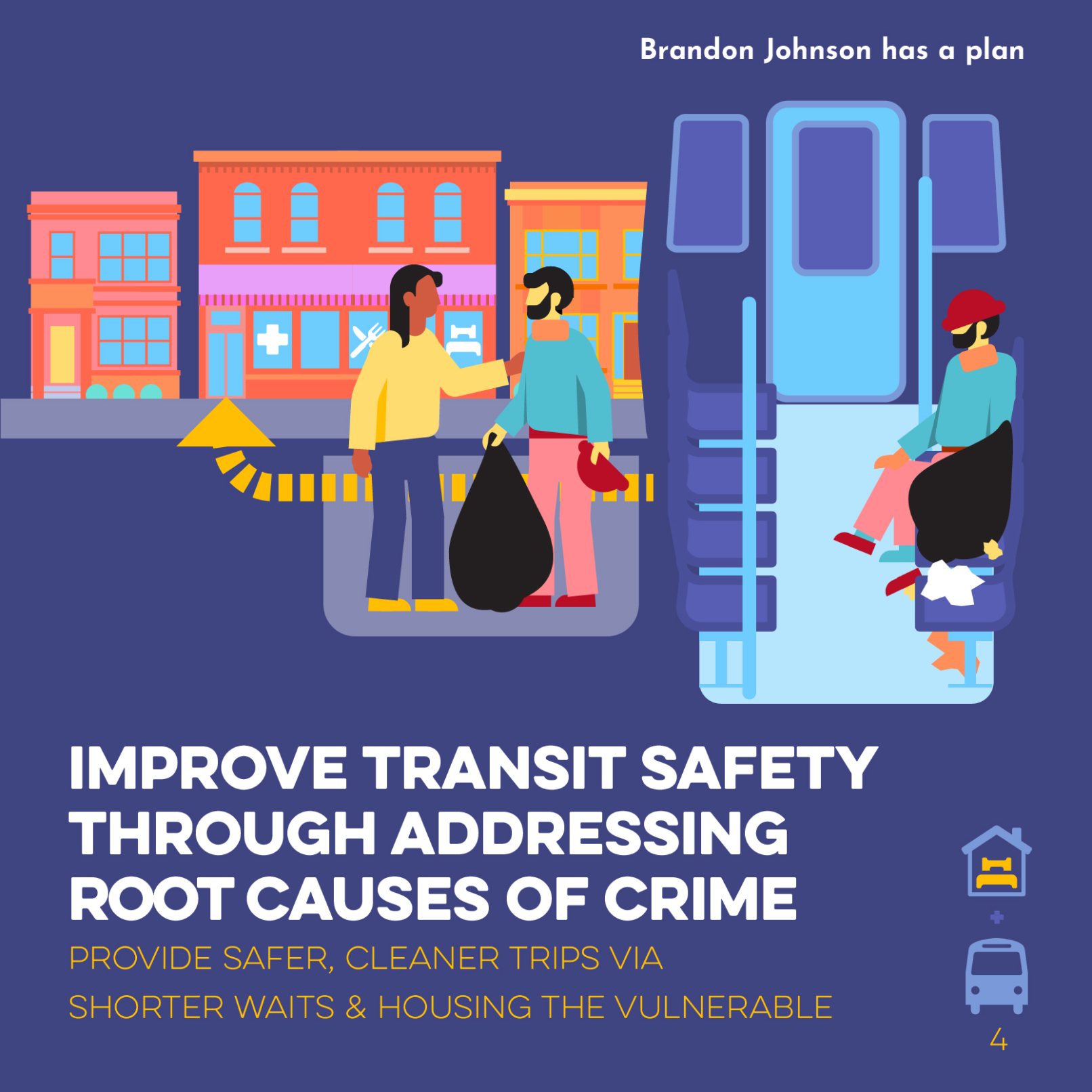 Brandon Johnson has a plan

IMPROVE TRANSIT SAFETY THROUGH ADDRESSING ROOT CAUSES OF CRIME

PROVIDE SAFER, CLEANER TRIPS VIA SHORTER WAITS & HOUSING THE VULNERABLE

4