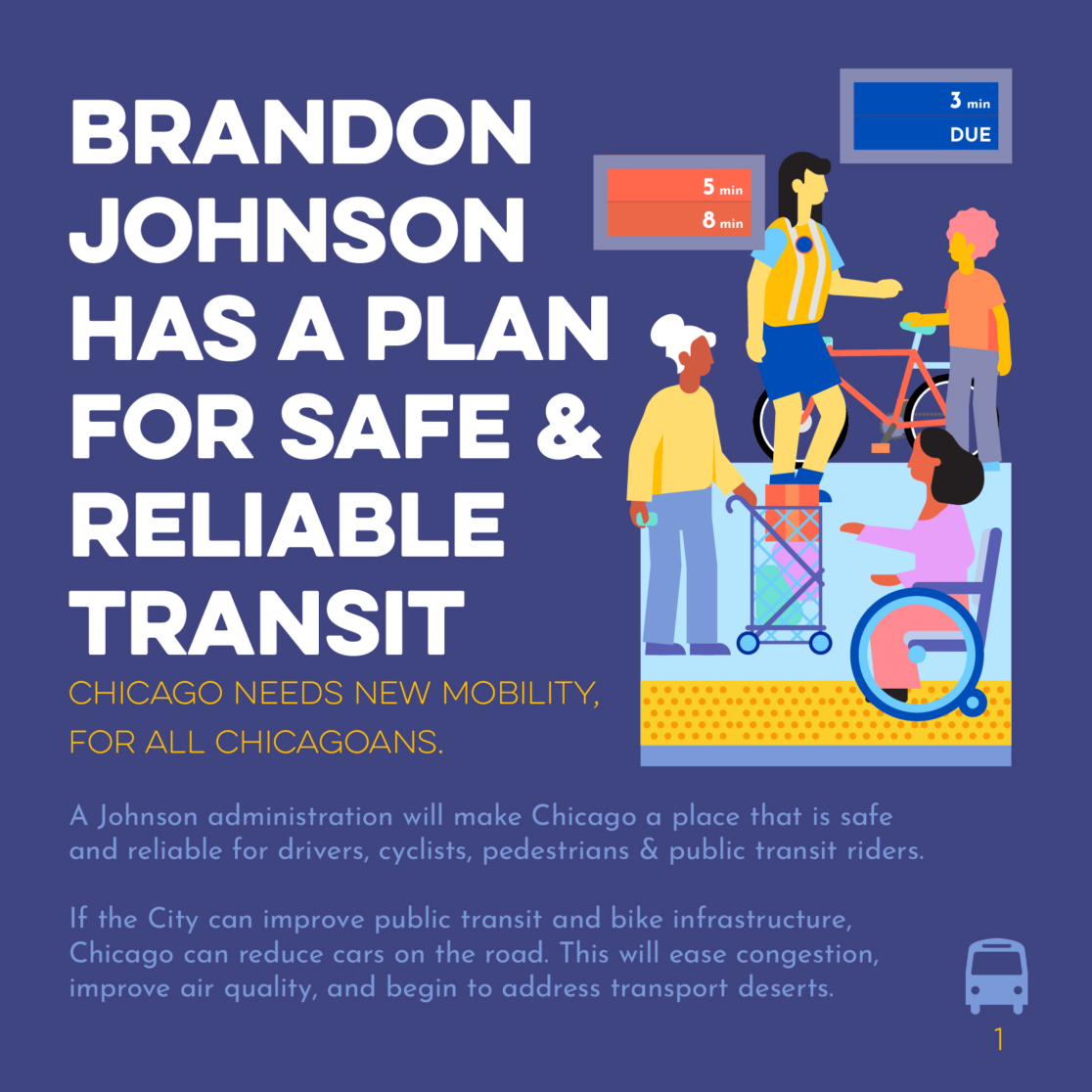 BRANDON JOHNSON HAS A PLAN FOR SAFE & RELIABLE TRANSIT

3 min
DUE

5 min
8 min

CHICAGO NEEDS NEW MOBILITY, FOR ALL CHICAGOANS.

A Johnson administration will make Chicago a place that is safe and reliable for drivers, cyclists, pedestrians & public transit riders.

If the City can improve public transit and bike infrastructure, Chicago can reduce cars on the road. This will ease congestion, improve air quality, and begin to address transport deserts.

1