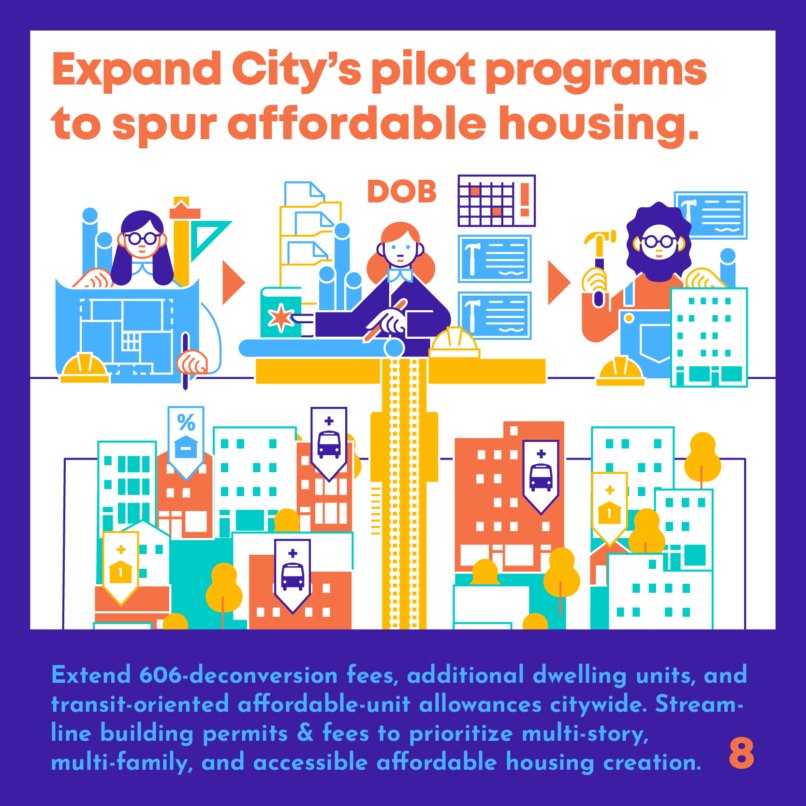 Expand City's pilot programs to spur affordable housing.

DOB

%

Extend 606-deconversion fees, additional dwelling units, and transit-oriented affordable-unit allowances citywide. Streamline building permits & fees to prioritize multi-story, multi-family, and accessible affordable housing creation.

8