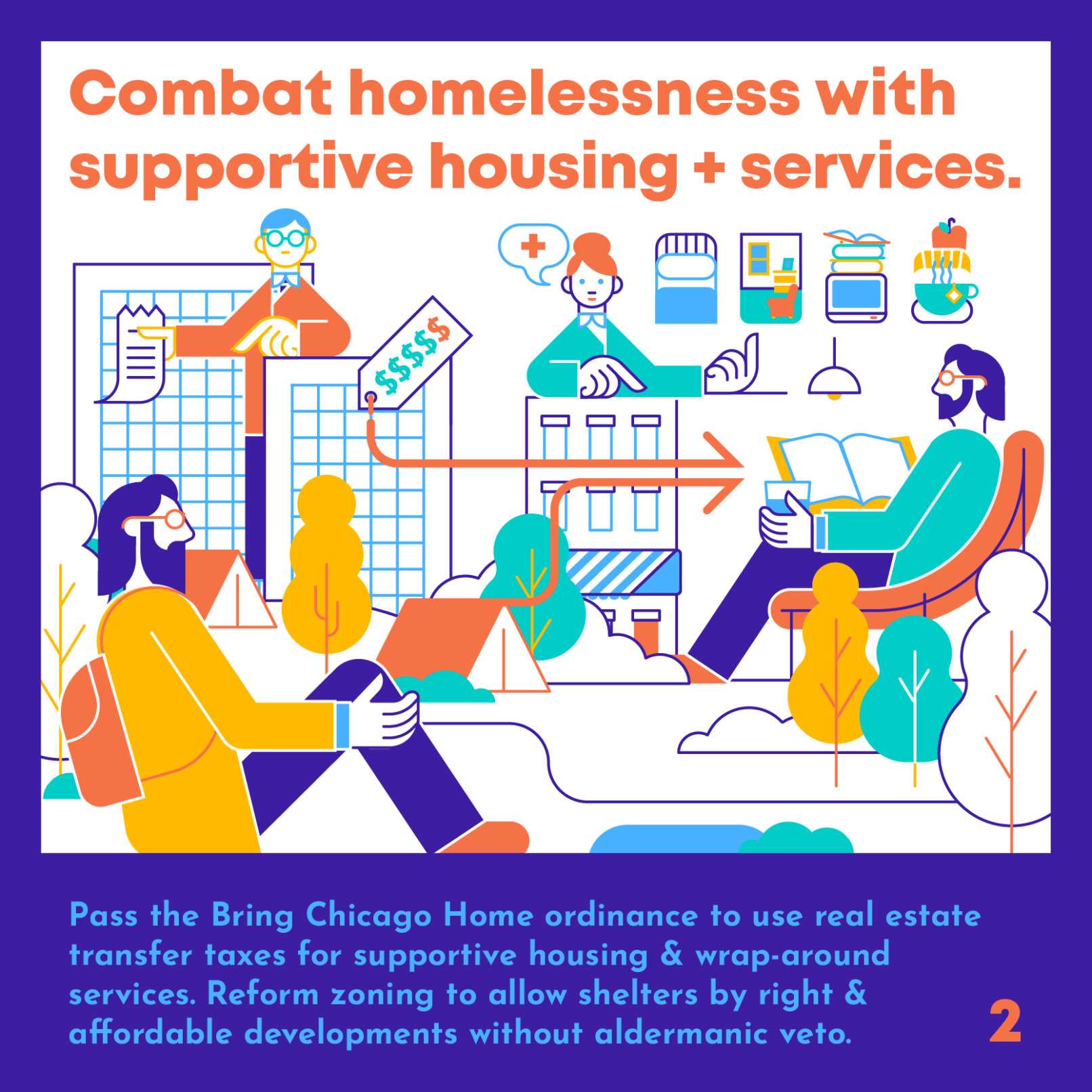 Combat homelessness with supportive housing + services.

$$$$$

Pass the Bring Chicago Home ordinance to use real estate transfer taxes for supportive housing & wrap-around services. Reform zoning to allow shelters by right & affordable developments without aldermanic veto.

2