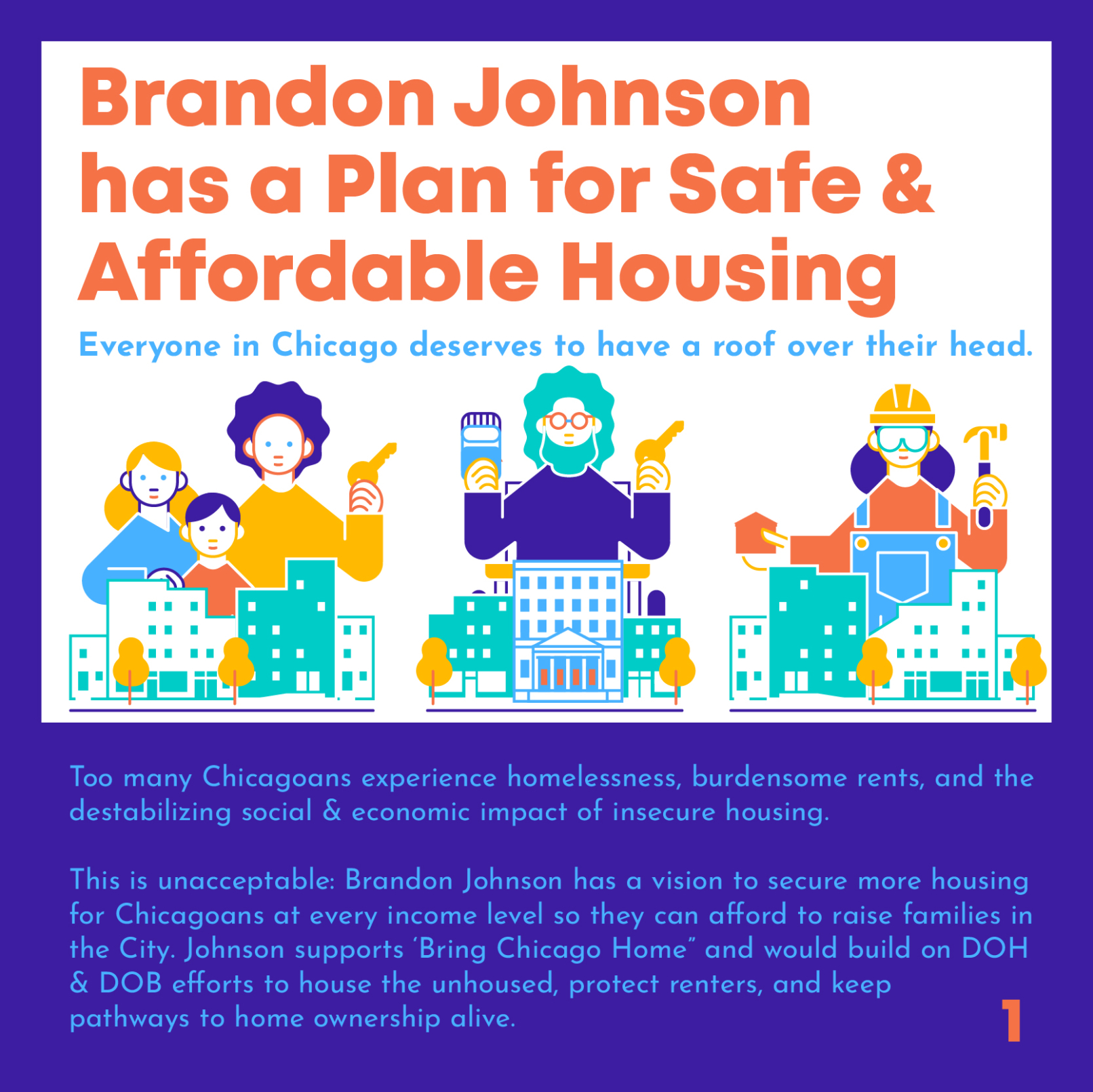 Brandon Johnson has a Plan for Safe & Affordable Housing

Everyone in Chicago deserves to have a roof over their head.

Too many Chicagoans experience homelessness, burdensome rents, and the destabilizing social & economic impact of insecure housing.

This is unacceptable: Brandon Johnson has a vision to secure more housing for Chicagoans at every income level so they can afford to raise families in the City. Johnson supports 'Bring Chicago Home" and would build on DOH & DOB efforts to house the unhoused, protect renters, and keep pathways to home ownership alive.

1