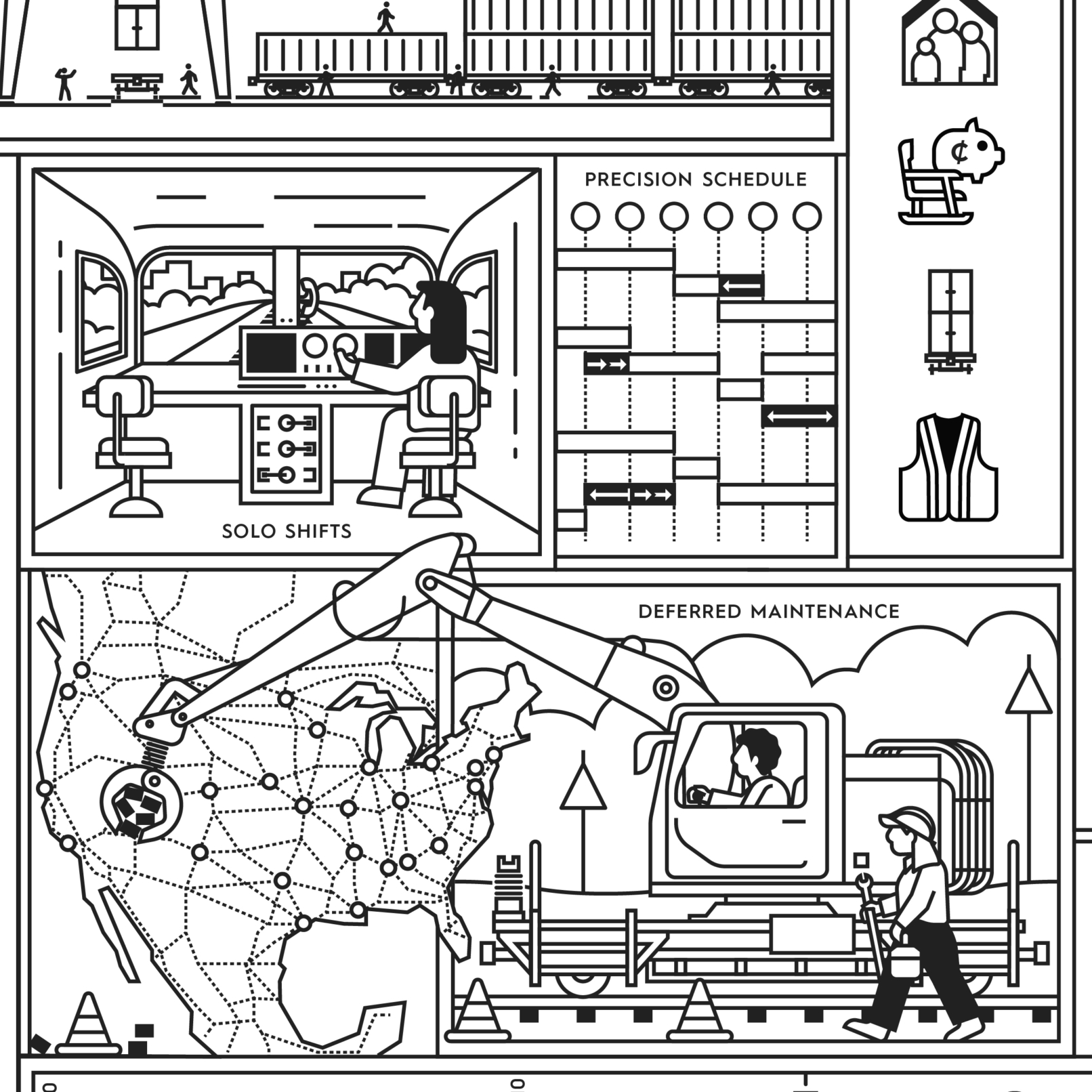 PRECISION SCHEDULE

¢

SOLO SHIFTS

DEFERRED MAINTENANCE