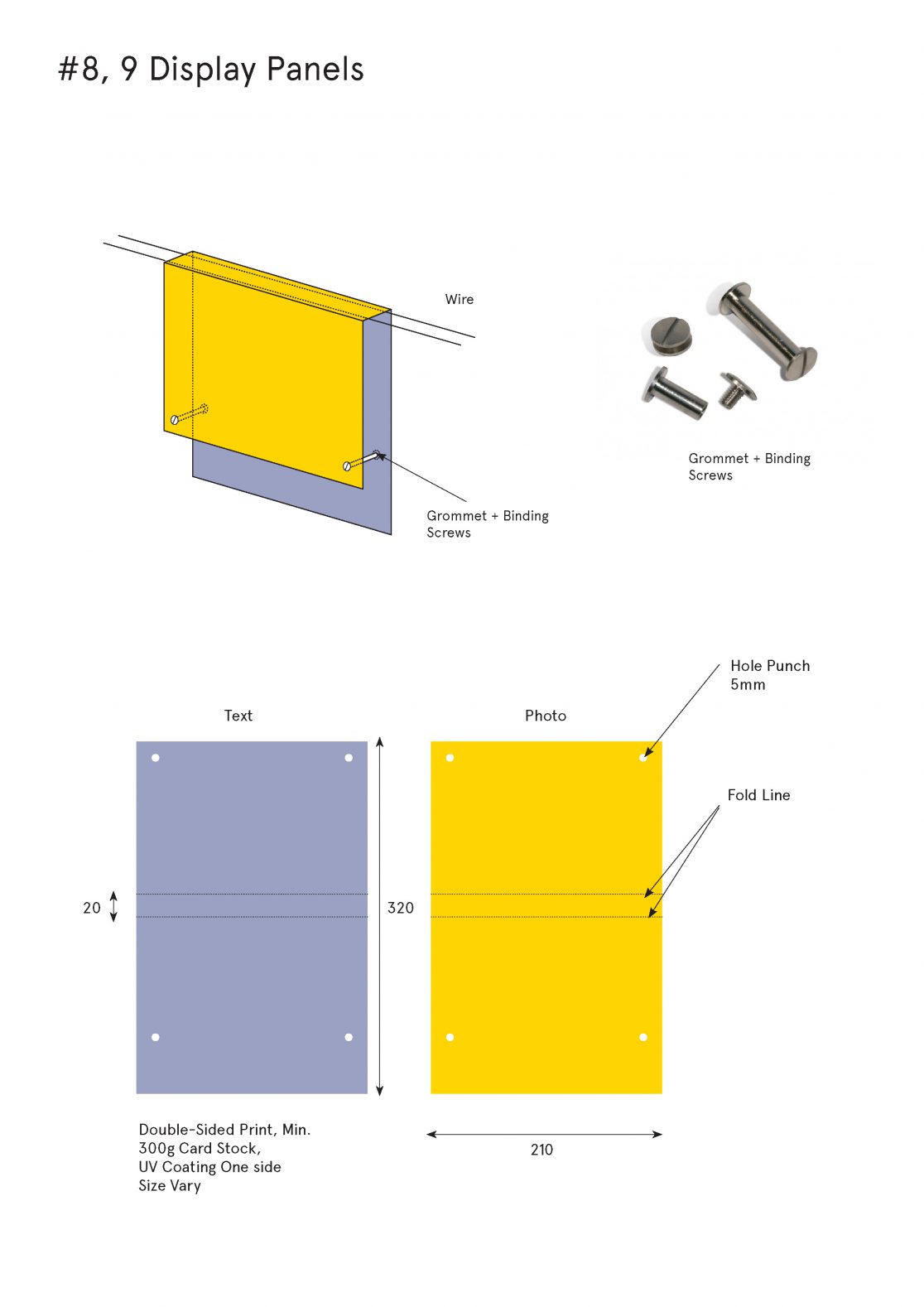 #8, 9 Display Panels

Wire

Grommet + Binding Screws

Grommet + Binding Screws

Hole Punch 5mm

Text

Photo

Fold Line

20

320

Double-Sided Print, Min. 300g Card Stock, UV Coating One side Size Vary

210