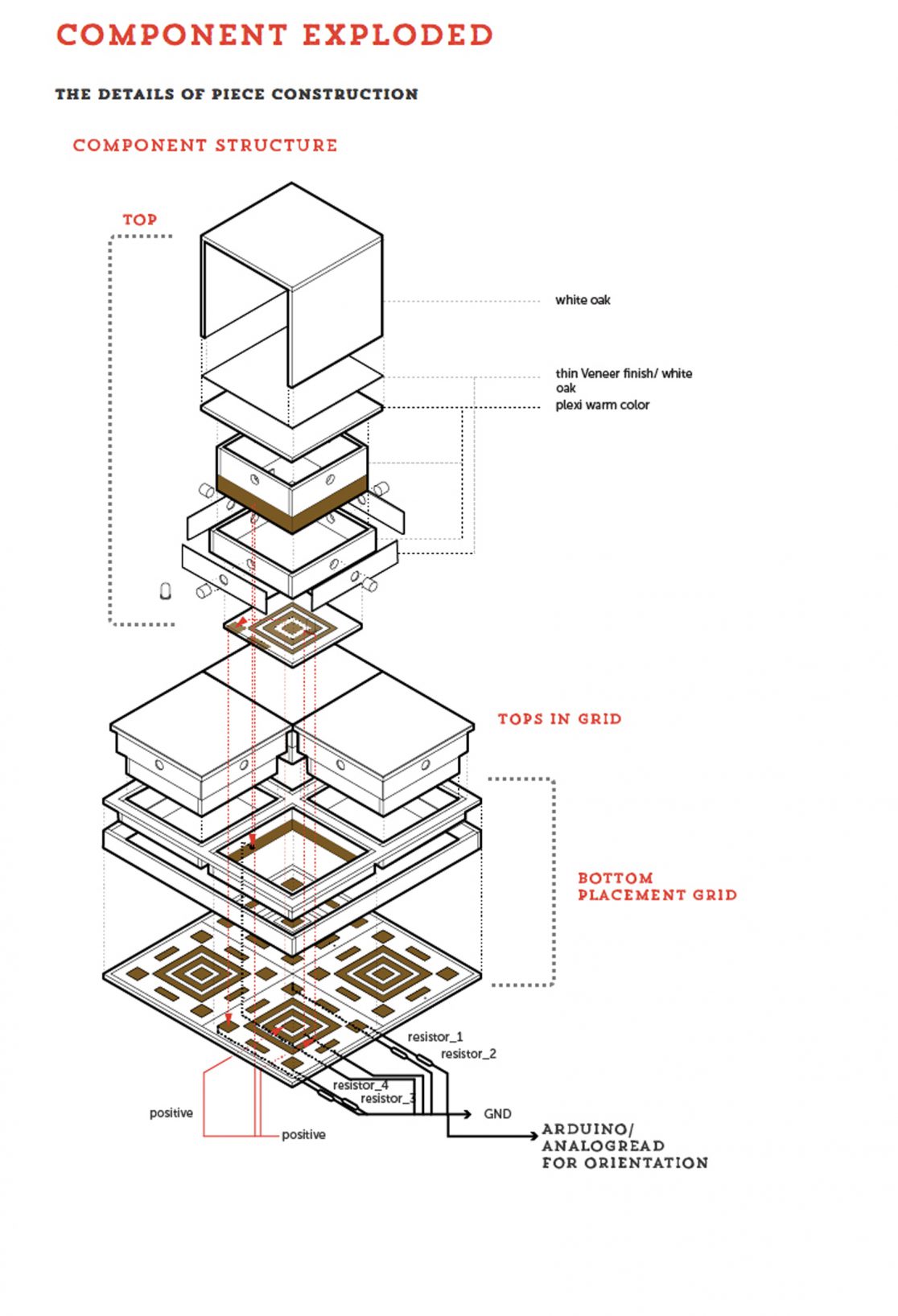 COMPONENT EXPLODED

THE DETAILS OF PIECE CONSTRUCTION

COMPONENT STRUCTURE

TOP

white oak

thin Veneer finish/ white oak

plexi warm color

TOPS IN GRID

BOTTOM PLACEMENT GRID

resistor_1

resistor_2

resistor_4

resistor_3

positive

positive

GND

ARDUINO/ ANALOGREAD FOR ORIENTATION