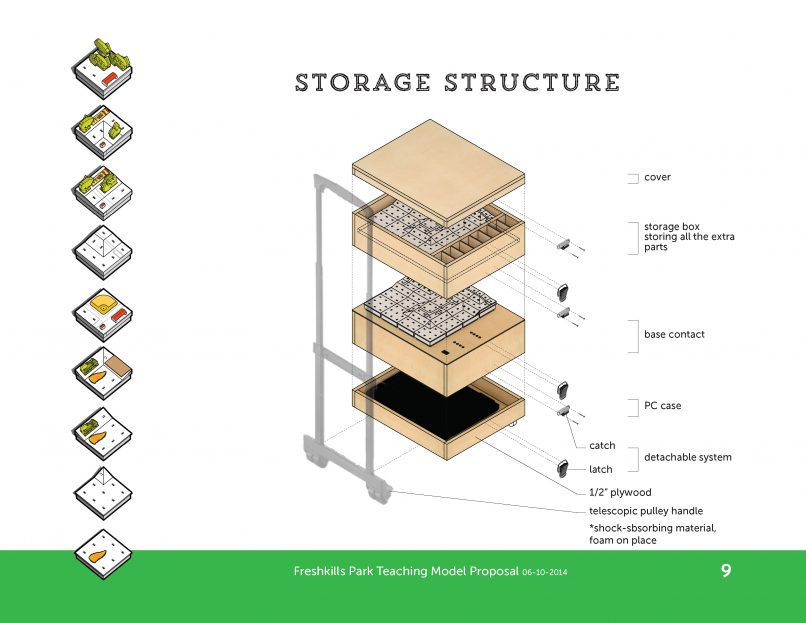 STORAGE STRUCTURE

cover

storage box storing all the extra parts

base contact

PC case

catch

latch

detachable system

1/2" plywood

telescopic pulley handle

*shock-sbsorbing material, foam on place

Freshkills Park Teaching Model Proposal 06-10-2014

9